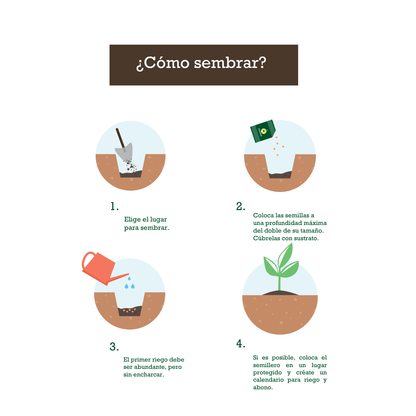 ¿Cómo sembrar?

1.

Elige el lugar para sembrar.

2.

Coloca las semillas a una profundidad máxima del doble de su tamaño. Cúbrelas con sustrato.

3.

El primer riego debe ser abundante, pero sin encharcar.

4.

Si es posible, coloca el semillero en un lugar protegido y créate un calendario para riego y abono.