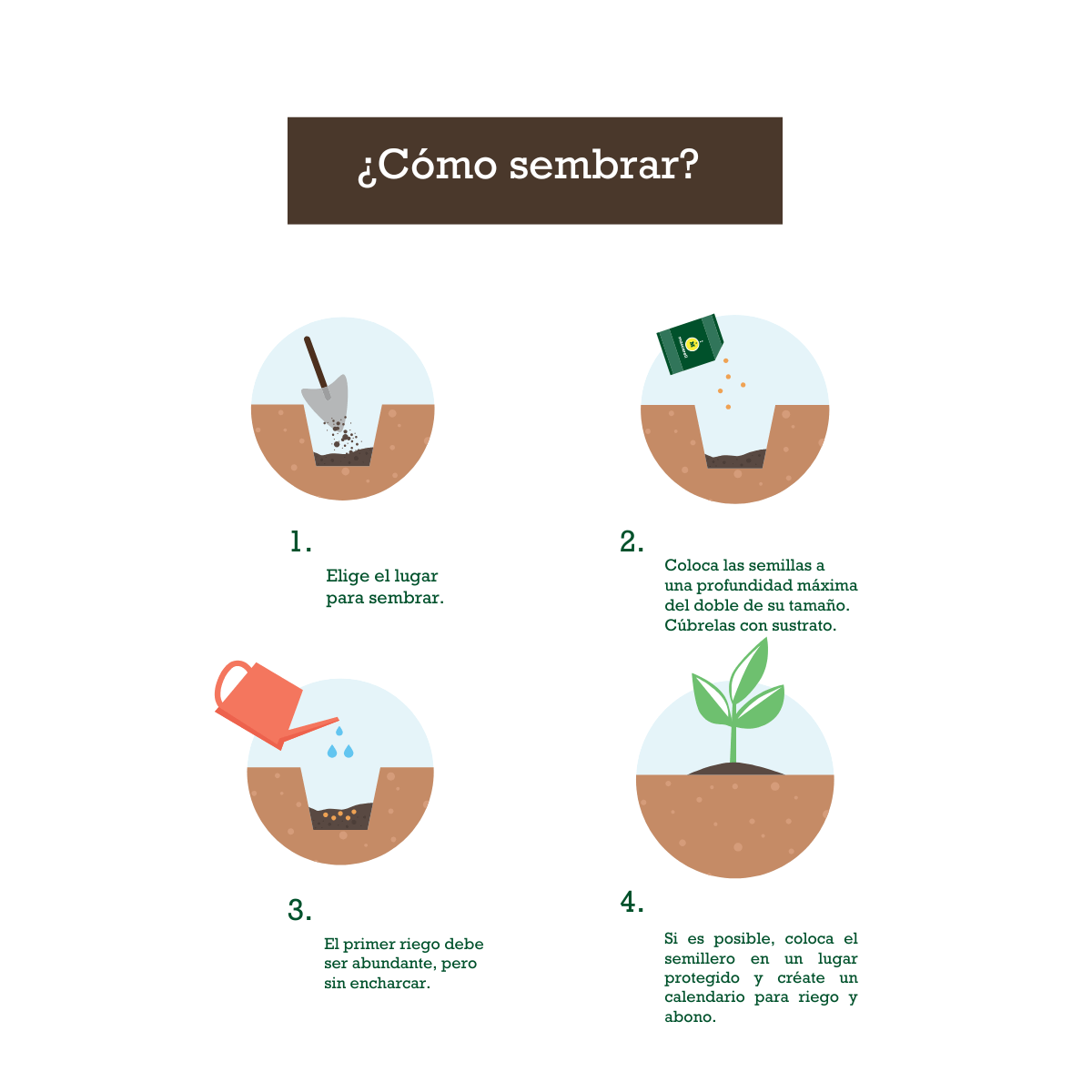 ¿Cómo sembrar?

1.

Elige el lugar para sembrar.

2.

Coloca las semillas a una profundidad máxima del doble de su tamaño. Cúbrelas con sustrato.

3.

El primer riego debe ser abundante, pero sin encharcar.

4.

Si es posible, coloca el semillero en un lugar protegido y créate un calendario para riego y abono.